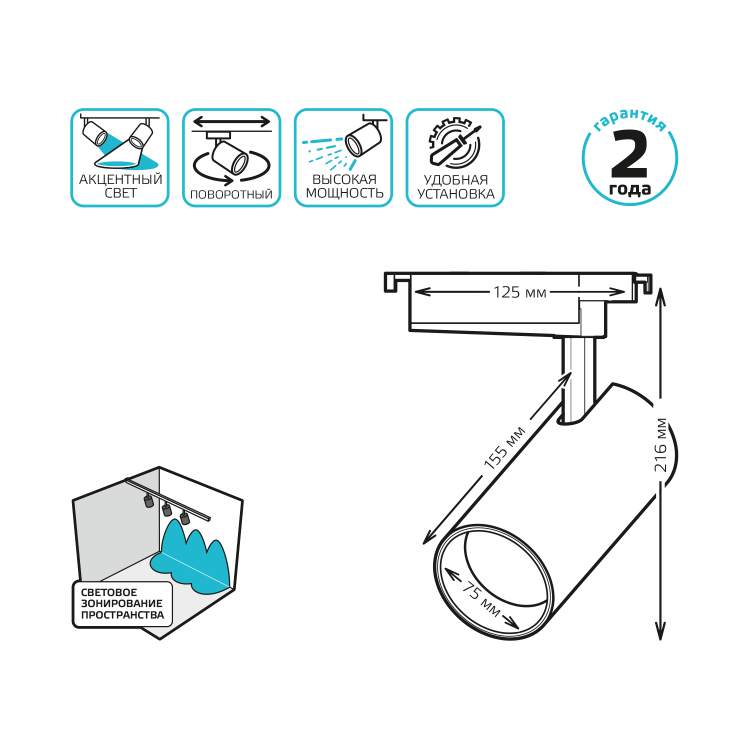 АКЦЕНТНЫЙ СВЕТ

ПОВОРОТНЫЙ

ВЫСОКАЯ МОЩНОСТЬ

УДОБНАЯ УСТАНОВКА

гарантия
2
года

125 мм

155 мм

216 мм

75 мм

СВЕТОВОЕ ЗОНИРОВАНИЕ ПРОСТРАНСТВА